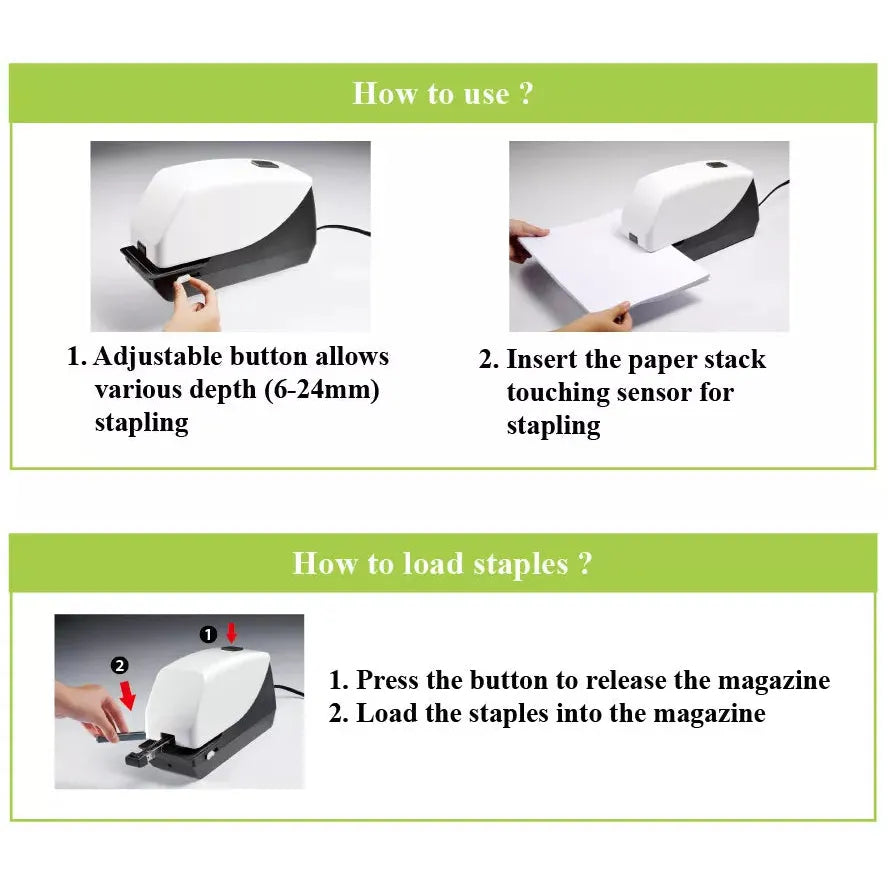 How to use ?

1. Adjustable button allows various depth (6-24mm) stapling

2. Insert the paper stack touching sensor for stapling

How to load staples ?

1

2

1. Press the button to release the magazine
2. Load the staples into the magazine