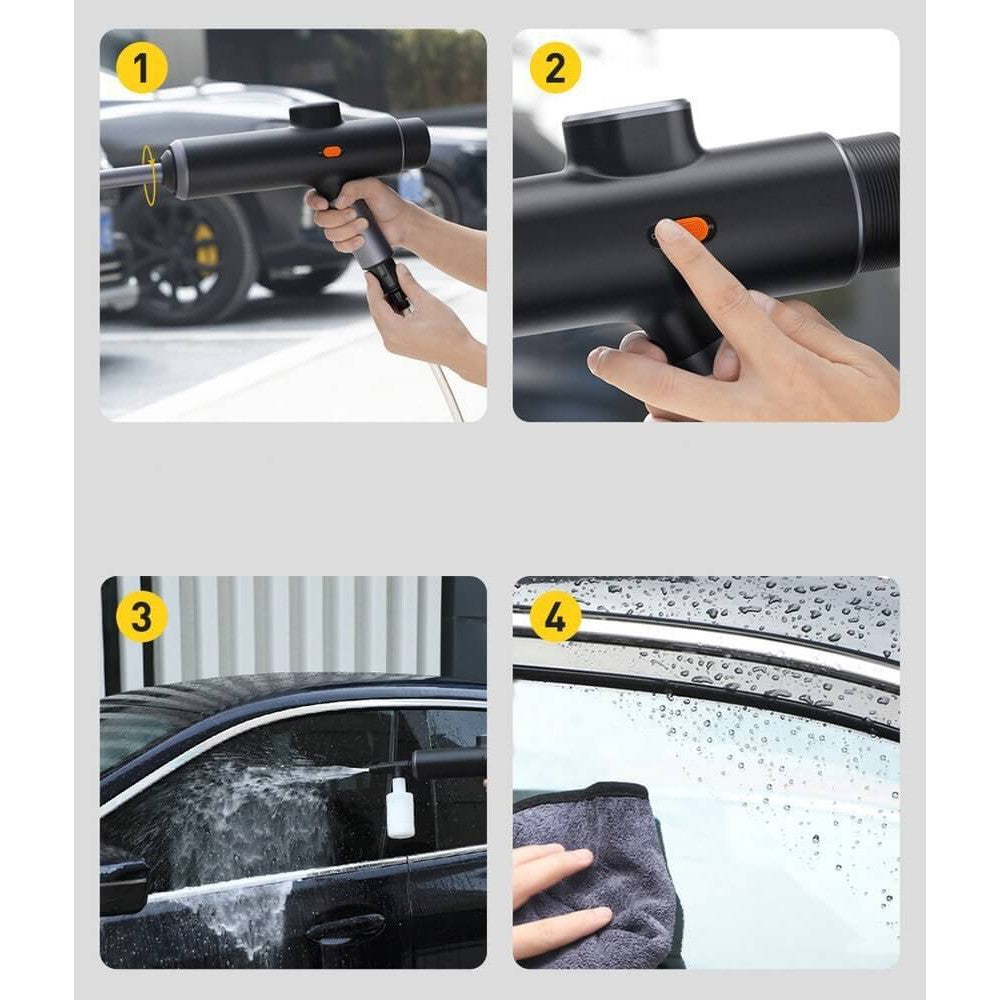 1

2

3

4